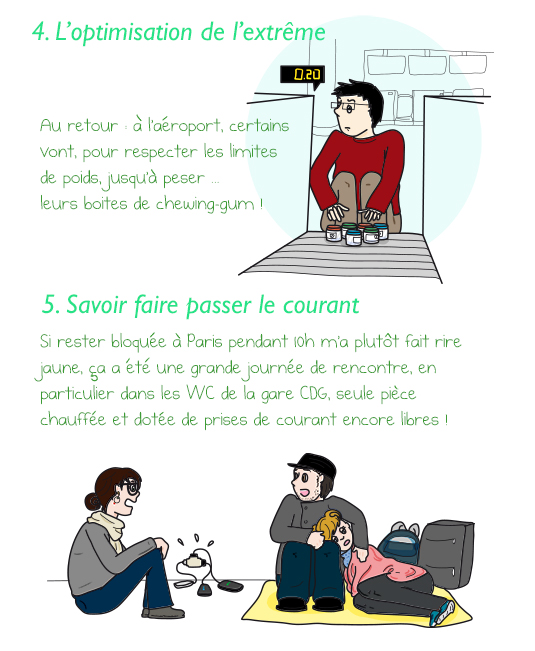 4. L'optimisation de l'extrême

0.20

Au retour : à l'aéroport, certains vont, pour respecter les limites de poids, jusqu'à peser ... leurs boites de chewing-gum !

5. Savoir faire passer le courant

Si rester bloquée à Paris pendant 10h m'a plutôt fait rire jaune, ça a été une grande journée de rencontre, en particulier dans les WC de la gare CDG, seule pièce chauffée et dotée de prises de courant encore libres !