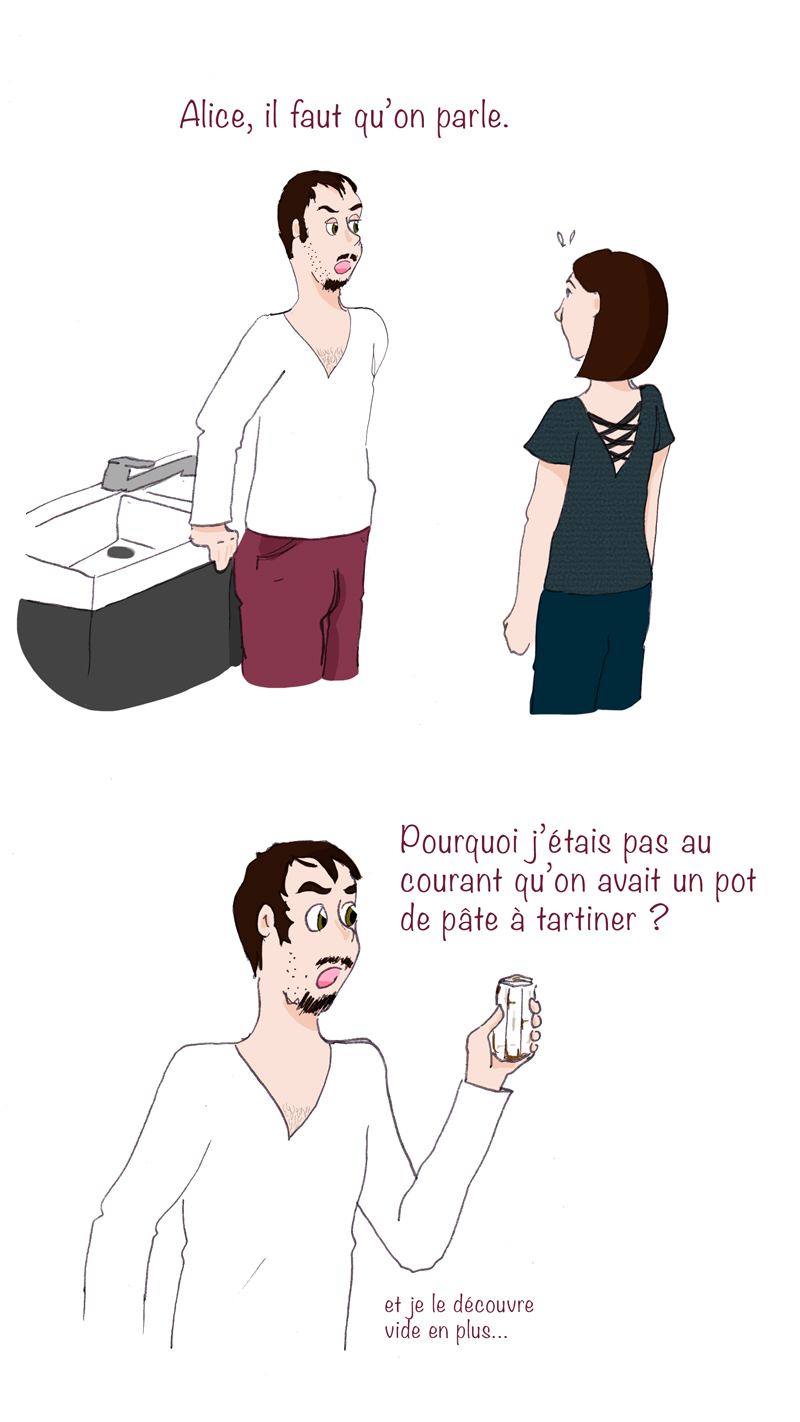 Alice, il faut qu'on parle.

Pourquoi j'étais pas au courant qu'on avait un pot de pâte à tartiner ?

et je le découvre vide en plus...