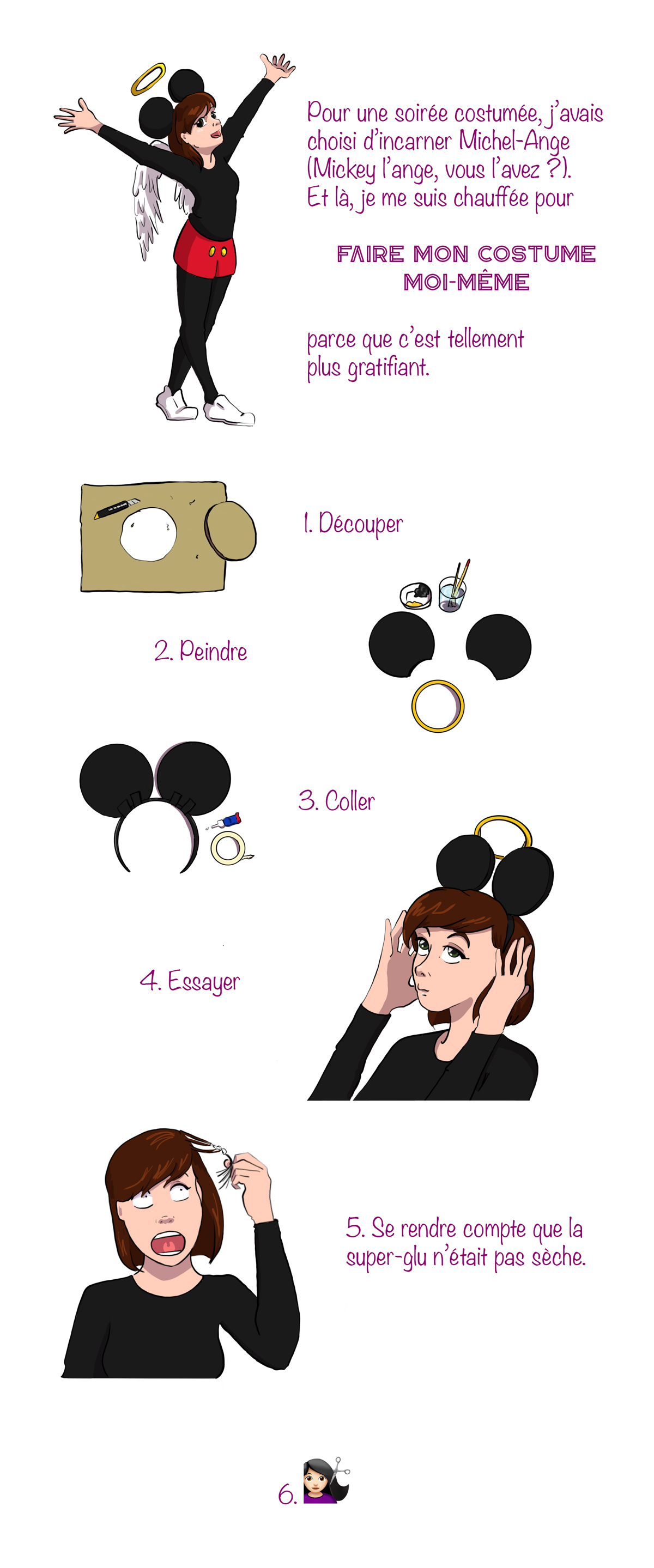 Pour une soirée costumée, j'avais choisi d'incarner Michel-Ange (Mickey l'ange, vous l'avez ?). Et là, je me suis chauffée pour

FAIRE MON COSTUME MOI-MÊME

parce que c'est tellement plus gratifiant.

1. Découper

2. Peindre

3. Coller

4. Essayer

5. Se rendre compte que la super-glu n'était pas sèche.

6.